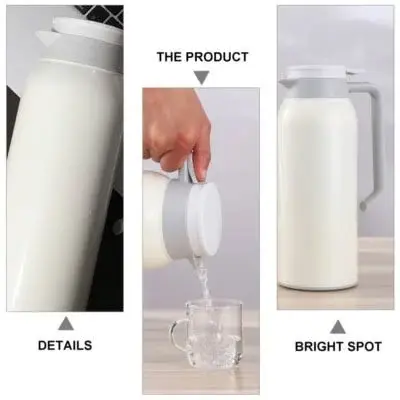 THE PRODUCT

DETAILS

BRIGHT SPOT